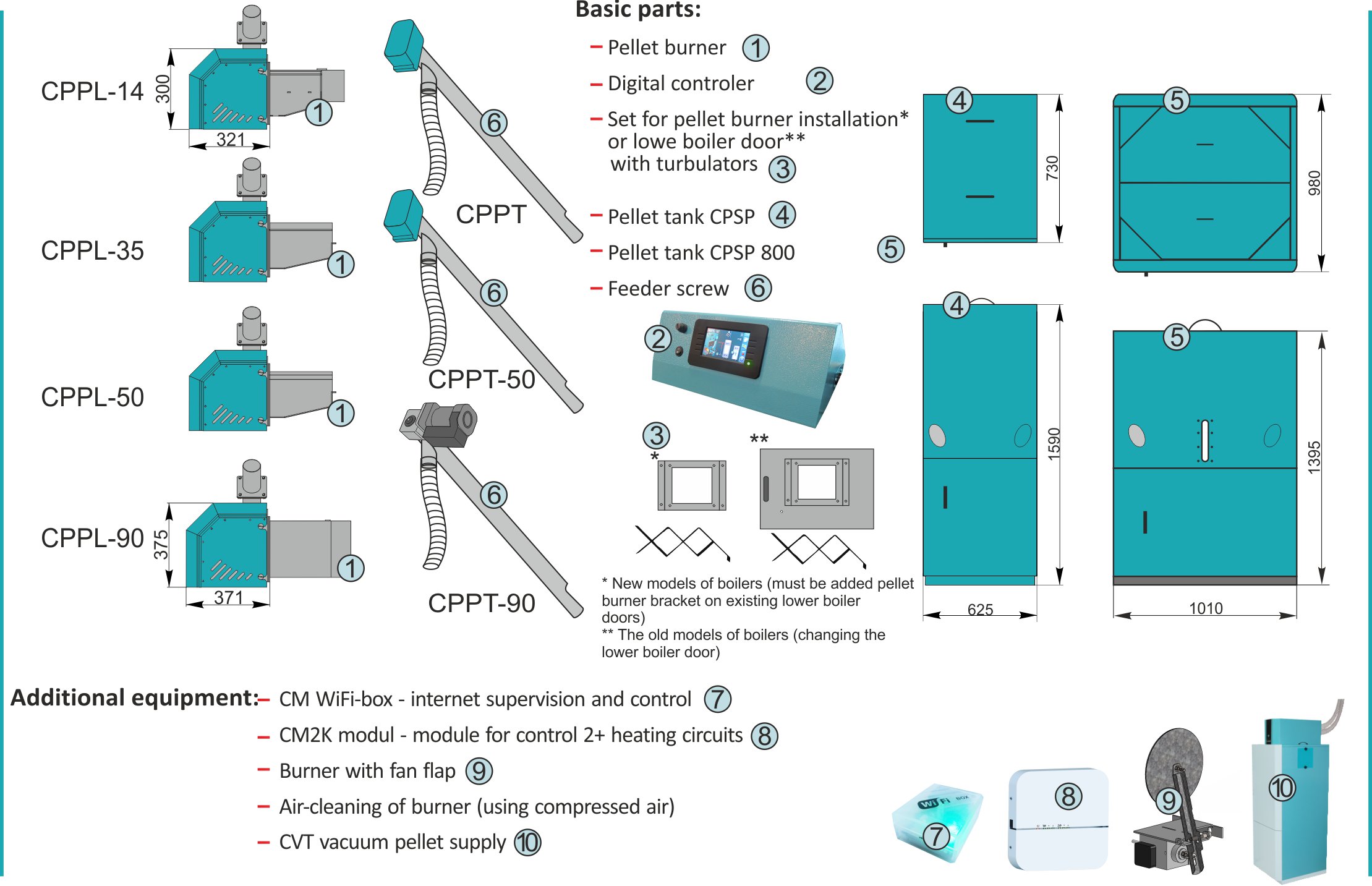 CPPL-14
300
321
1

CPPL-35
1

CPPL-50
1

CPPL-90
375
371
1

6
CPPT
6
CPPT-50
6
CPPT-90

Basic parts:
– Pellet burner 1
– Digital controler 2
– Set for pellet burner installation* or lowe boiler door** with turbulators 3
– Pellet tank CPSP 4
– Pellet tank CPSP 800 5
– Feeder screw 6

2
3
*
**

* New models of boilers (must be added pellet burner bracket on existing lower boiler doors)
** The old models of boilers (changing the lower boiler door)

4
730
5
980
4
1590
625
5
1395
1010

Additional equipment:
– CM WiFi-box - internet supervision and control 7
– CM2K modul - module for control 2+ heating circuits 8
– Burner with fan flap 9
– Air-cleaning of burner (using compressed air)
– CVT vacuum pellet supply 10

WiFi BOX
7
8
9
10