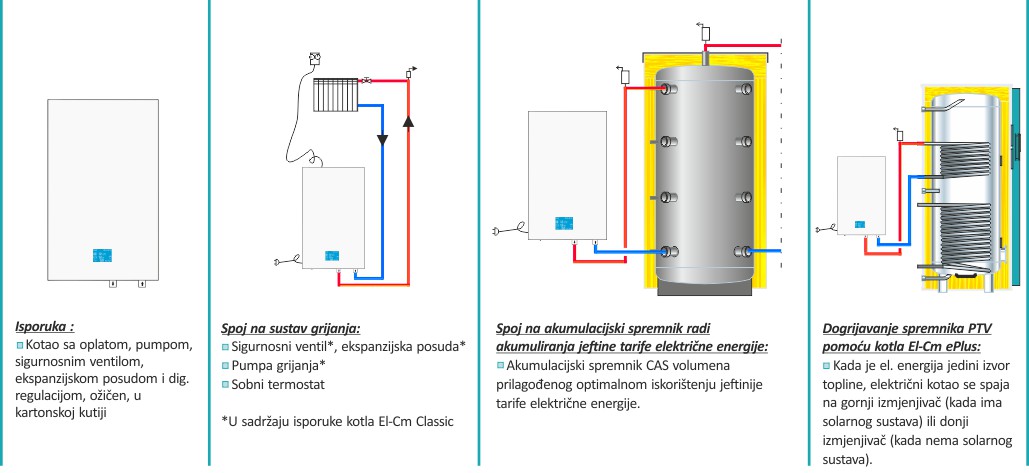 Isporuka :
Kotao sa oplatom, pumpom, sigurnosnim ventilom, ekspanzijskom posudom i dig. regulacijom, ožičen, u kartonskoj kutiji

Spoj na sustav grijanja:
Sigurnosni ventil*, ekspanzijska posuda*
Pumpa grijanja*
Sobni termostat

*U sadržaju isporuke kotla El-Cm Classic

Spoj na akumulacijski spremnik radi akumuliranja jeftine tarife električne energije:
Akumulacijski spremnik CAS volumena prilagođenog optimalnom iskorištenju jeftinije tarife električne energije.

Dogrijavanje spremnika PTV pomoću kotla El-Cm ePlus:
Kada je el. energija jedini izvor topline, električni kotao se spaja na gornji izmjenjivač (kada ima solarnog sustava) ili donji izmjenjivač (kada nema solarnog sustava).